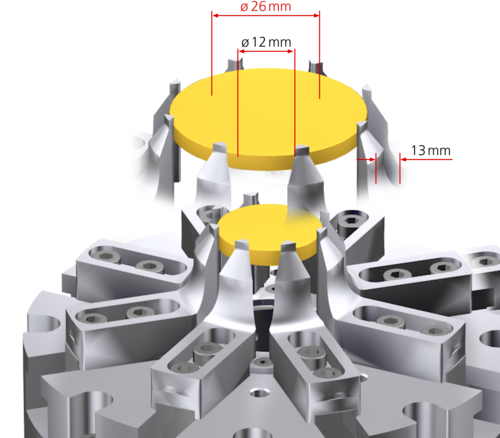 ø 26 mm
ø 12 mm
13 mm