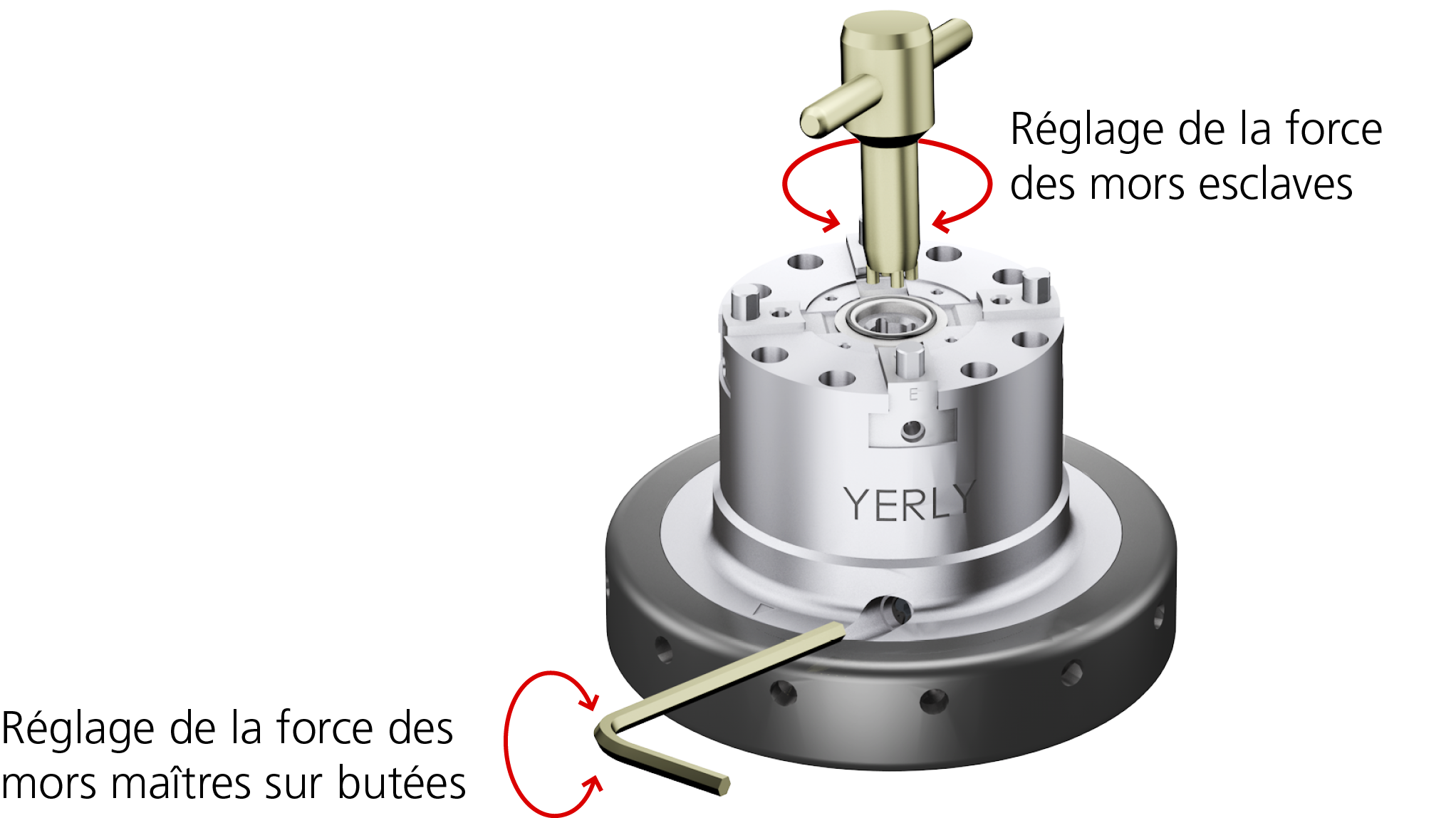 Réglage de la force des mors esclaves

E

YERLY

Réglage de la force des mors maîtres sur butées